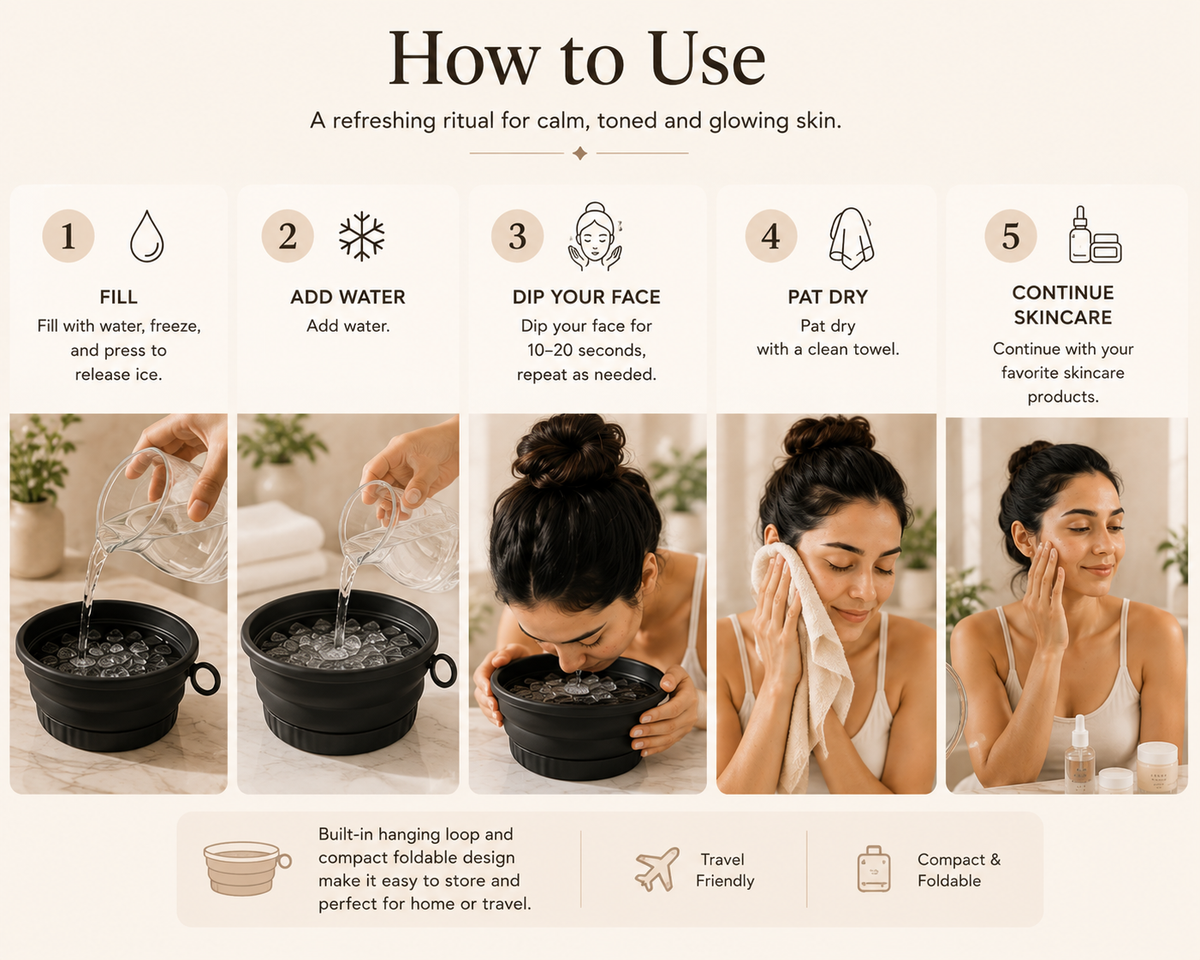 How to Use

A refreshing ritual for calm, toned and glowing skin.

1
FILL
Fill with water, freeze, and press to release ice.

2
ADD WATER
Add water.

3
DIP YOUR FACE
Dip your face for 10–20 seconds, repeat as needed.

4
PAT DRY
Pat dry with a clean towel.

5
CONTINUE SKINCARE
Continue with your favorite skincare products.

Built-in hanging loop and compact foldable design make it easy to store and perfect for home or travel.

Travel Friendly

Compact & Foldable